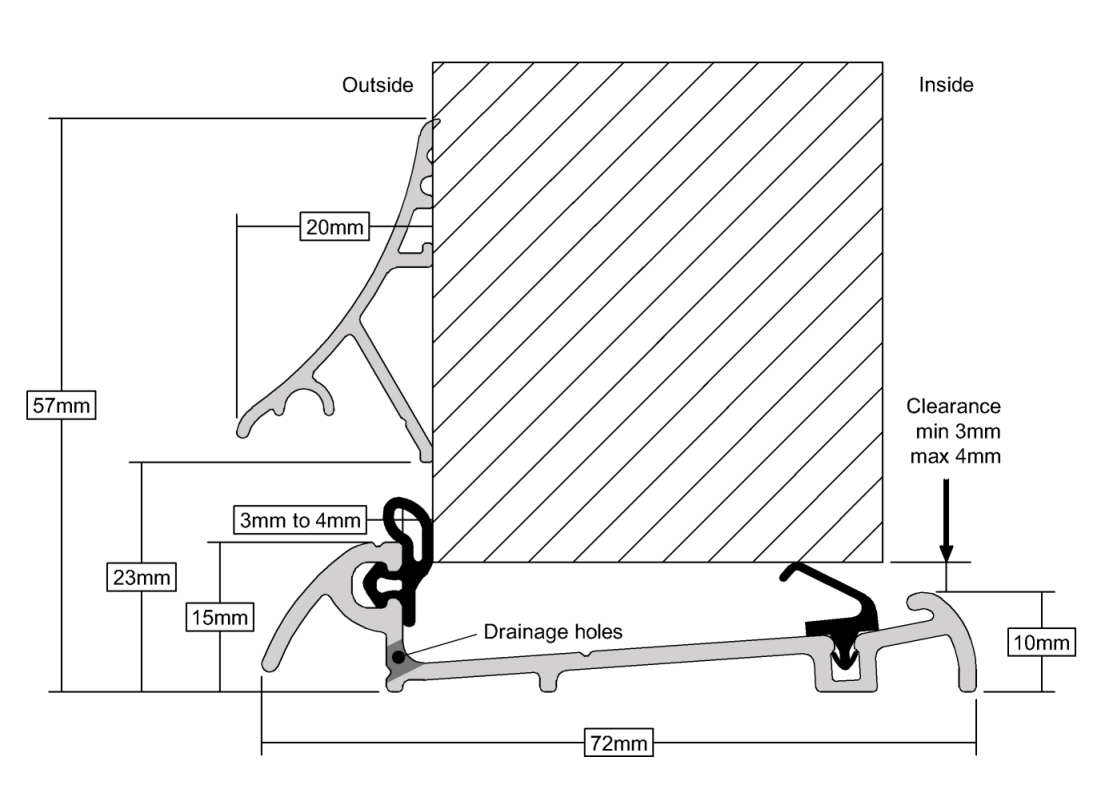 Outside

Inside

20mm

57mm

Clearance min 3mm max 4mm

3mm to 4mm

23mm

15mm

Drainage holes

10mm

72mm